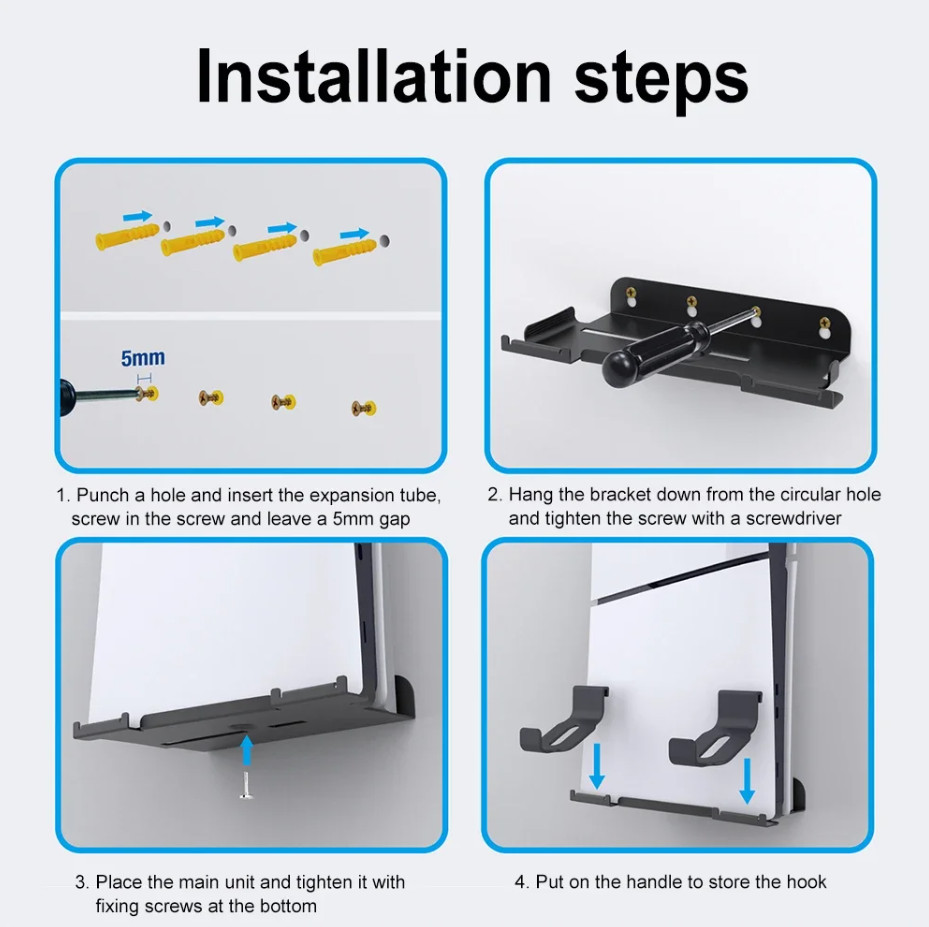 Installation steps

5mm

1. Punch a hole and insert the expansion tube, screw in the screw and leave a 5mm gap

2. Hang the bracket down from the circular hole and tighten the screw with a screwdriver

3. Place the main unit and tighten it with fixing screws at the bottom

4. Put on the handle to store the hook