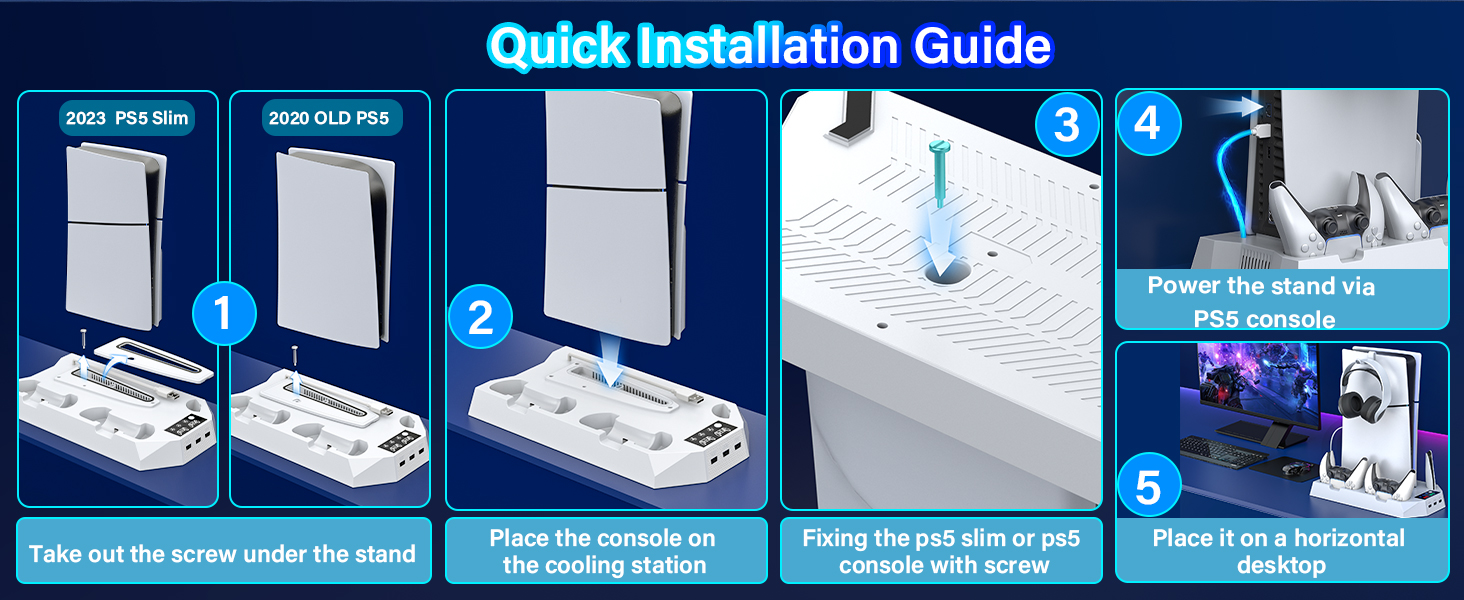 Quick Installation Guide

2023 PS5 Slim

2020 OLD PS5

1

Take out the screw under the stand

2

Place the console on the cooling station

3

Fixing the ps5 slim or ps5 console with screw

4

Power the stand via PS5 console

5

Place it on a horizontal desktop